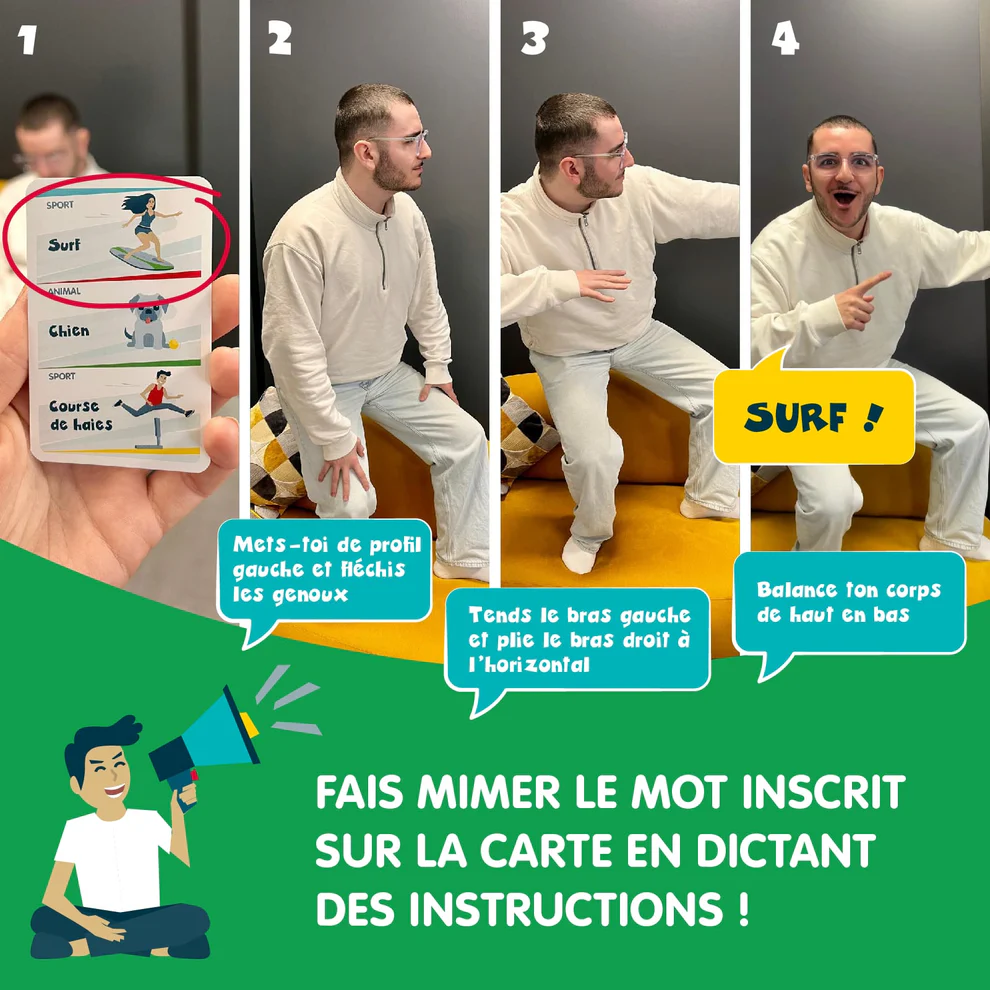 1

SPORT
Surf
ANIMAL
Chien
SPORT
Course de haies

2

Mets-toi de profil gauche et fléchis les genoux

3

Tends le bras gauche et plie le bras droit à l'horizontal

4

SURF !

Balance ton corps de haut en bas

FAIS MIMER LE MOT INSCRIT SUR LA CARTE EN DICTANT DES INSTRUCTIONS !